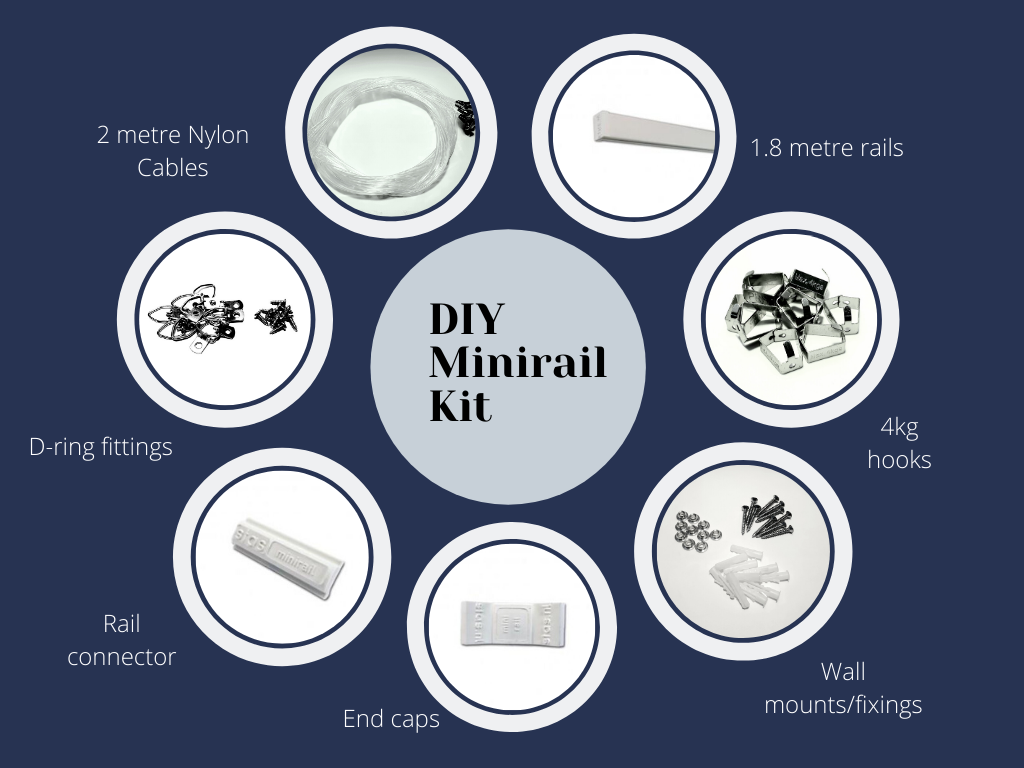 2 metre Nylon Cables

1.8 metre rails

DIY Minirail Kit

D-ring fittings

4kg hooks

minirail

Rail connector

End caps

Wall mounts/fixings